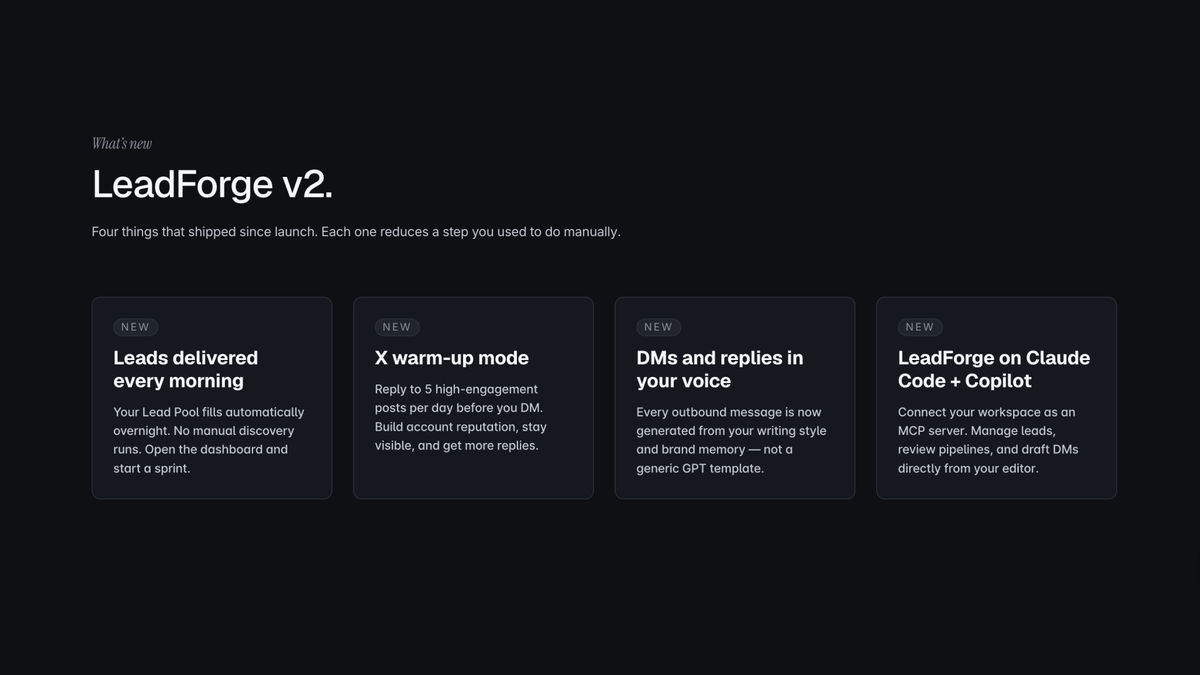 What's new

LeadForge v2.

Four things that shipped since launch. Each one reduces a step you used to do manually.

NEW

Leads delivered every morning

Your Lead Pool fills automatically overnight. No manual discovery runs. Open the dashboard and start a sprint.

NEW

X warm-up mode

Reply to 5 high-engagement posts per day before you DM. Build account reputation, stay visible, and get more replies.

NEW

DMs and replies in your voice

Every outbound message is now generated from your writing style and brand memory — not a generic GPT template.

NEW

LeadForge on Claude Code + Copilot

Connect your workspace as an MCP server. Manage leads, review pipelines, and draft DMs directly from your editor.